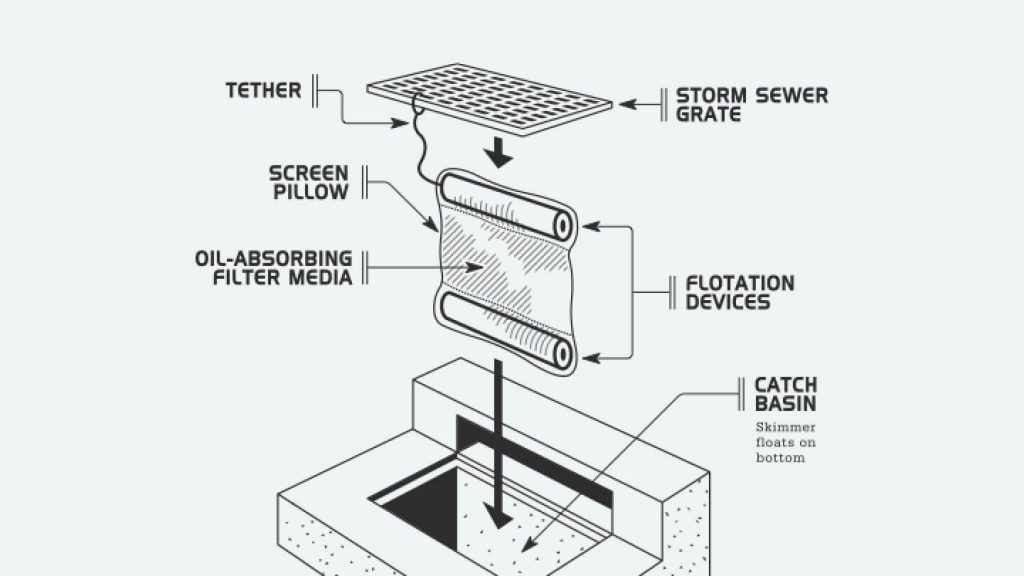 TETHER

STORM SEWER GRATE

SCREEN PILLOW

OIL-ABSORBING FILTER MEDIA

FLOTATION DEVICES

CATCH BASIN

Skimmer floats on bottom